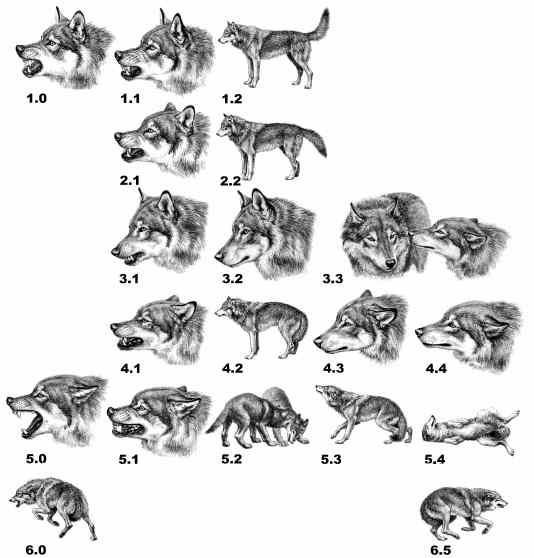 1.0 1.1 1.2

2.1 2.2

3.1 3.2 3.3

4.1 4.2 4.3 4.4

5.0 5.1 5.2 5.3 5.4

6.0 6.5